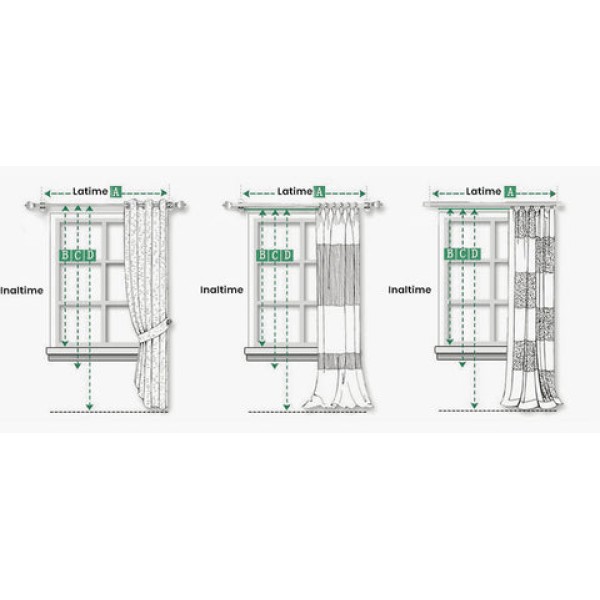 Latime A
B C D
Inaltime

Latime A
B C D
Inaltime

Latime A
B C D
Inaltime